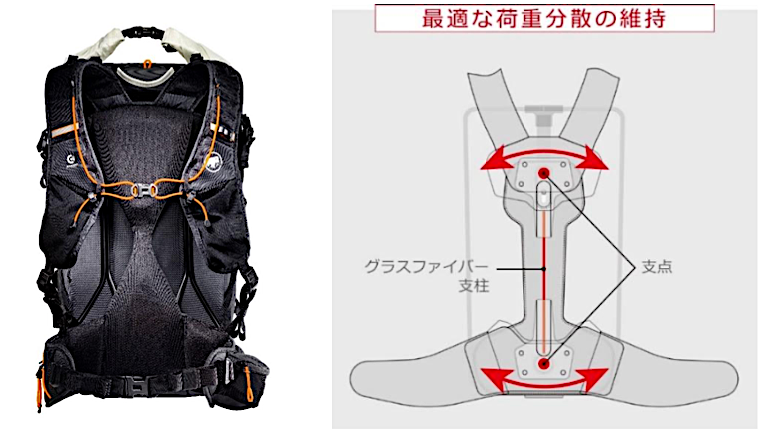 最適な荷重分散の維持

グラスファイバー
支柱

支点